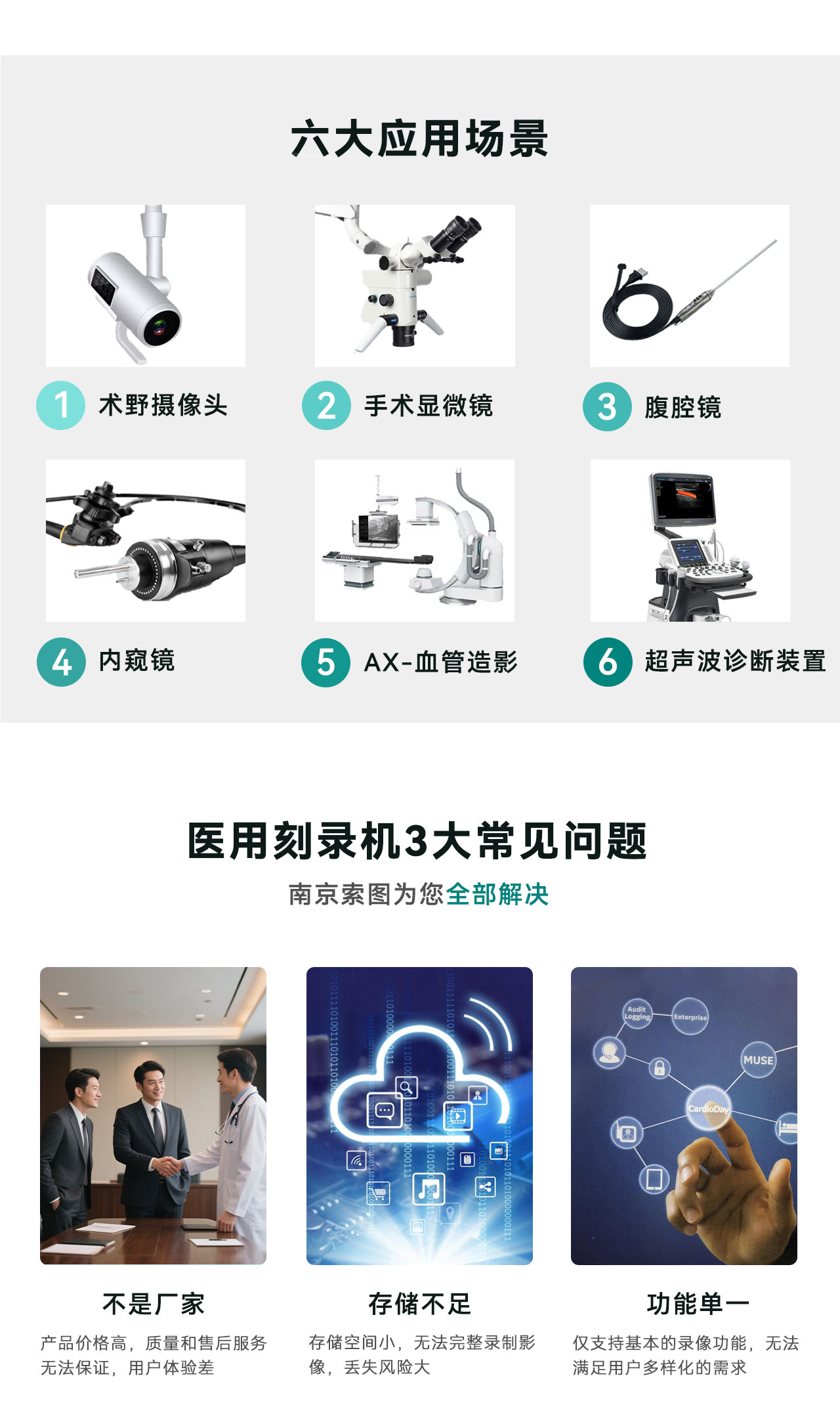 六大应用场景

1 术野摄像头

2 手术显微镜

3 腹腔镜

4 内窥镜

5 AX-血管造影

6 超声波诊断装置

医用刻录机3大常见问题

南京索图为您全部解决

Audit Logging

Enterprise

MUSE

CardioDay

不是厂家

产品价格高，质量和售后服务无法保证，用户体验差

存储不足

存储空间小，无法完整录制影像，丢失风险大

功能单一

仅支持基本的录像功能，无法满足用户多样化的需求